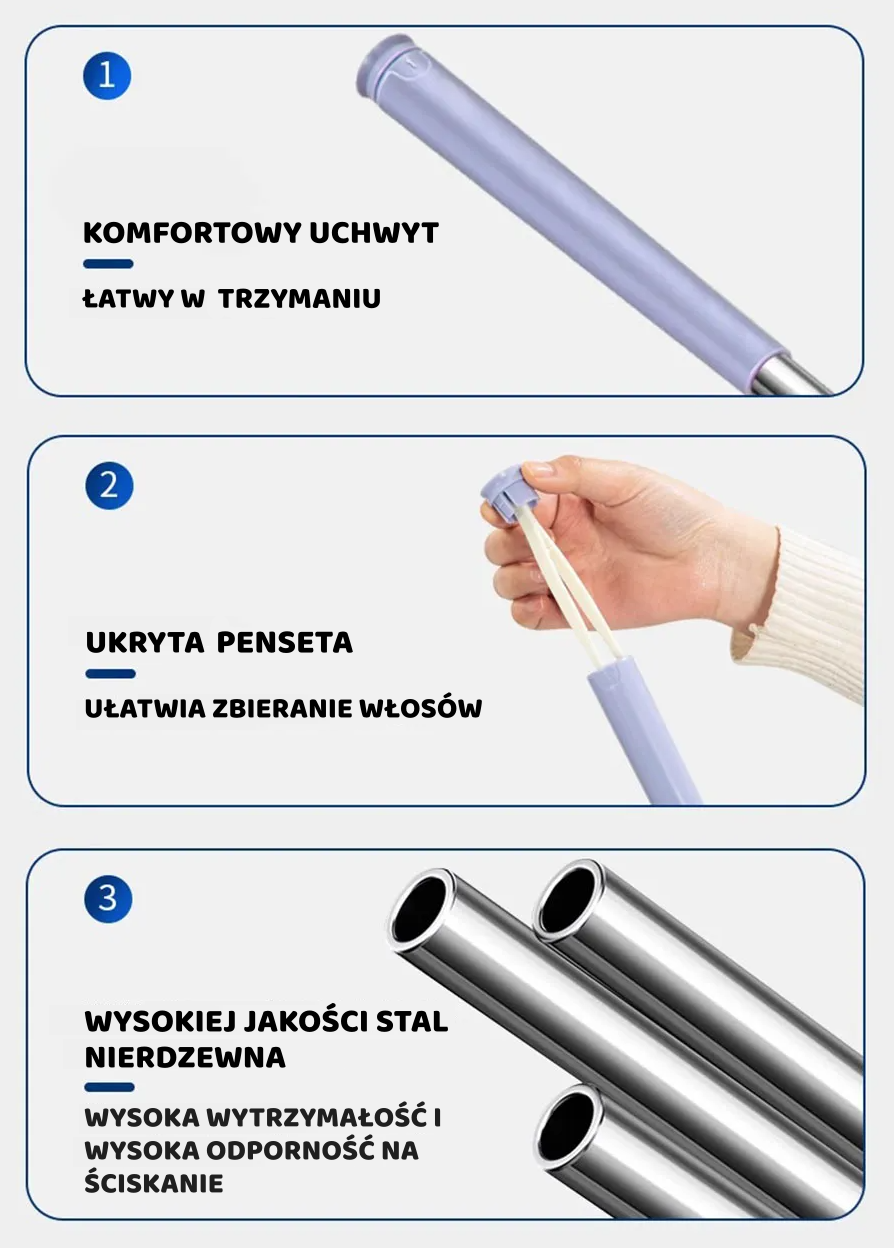 1

KOMFORTOWY UCHWYT

ŁATWY W  TRZYMANIU

2

UKRYTA  PENSETA

UŁATWIA ZBIERANIE WŁOSÓW

3

WYSOKIEJ JAKOŚCI STAL NIERDZEWNA

WYSOKA WYTRZYMAŁOŚĆ I WYSOKA ODPORNOŚĆ NA ŚCISKANIE